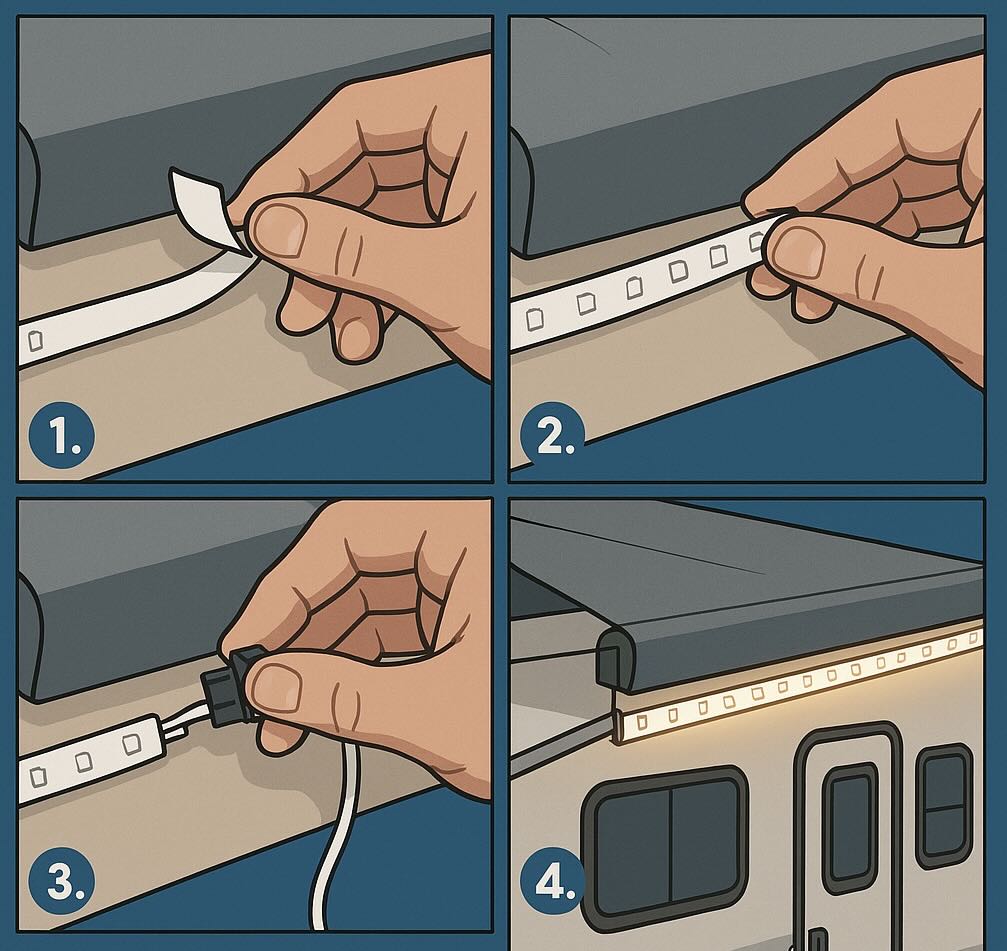 1.

2.

3.

4.