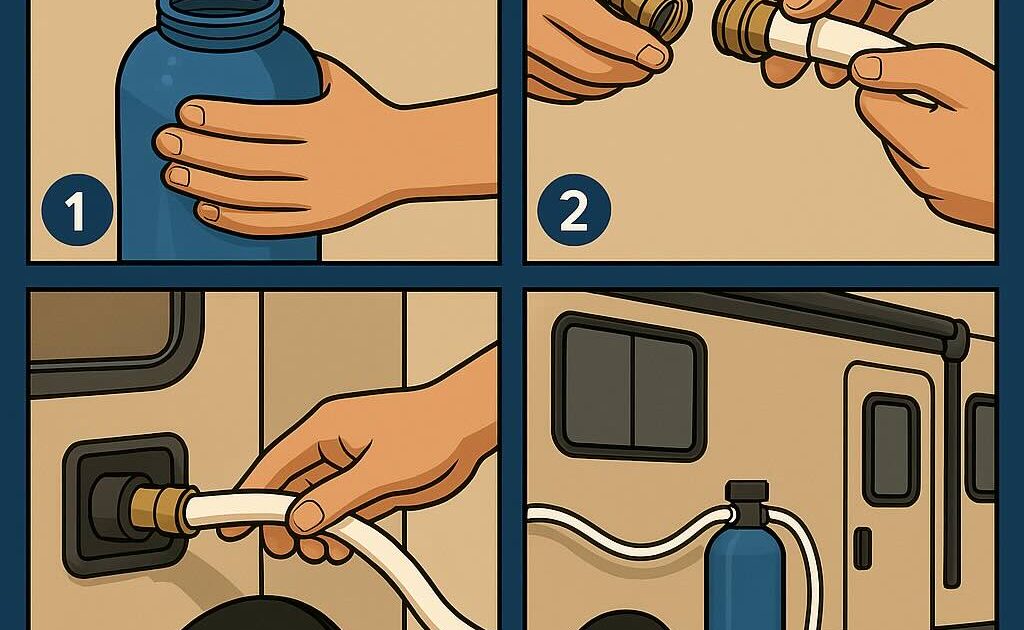 1

2