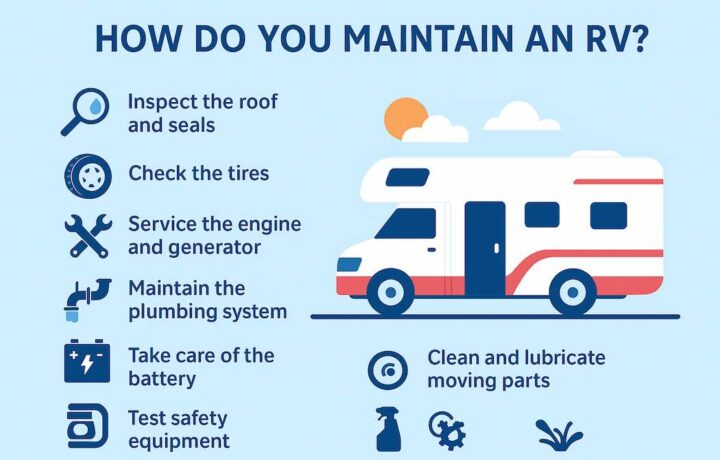 HOW DO YOU MAINTAIN AN RV?

Inspect the roof and seals

Check the tires

Service the engine and generator

Maintain the plumbing system

Take care of the battery

Test safety equipment

Clean and lubricate moving parts